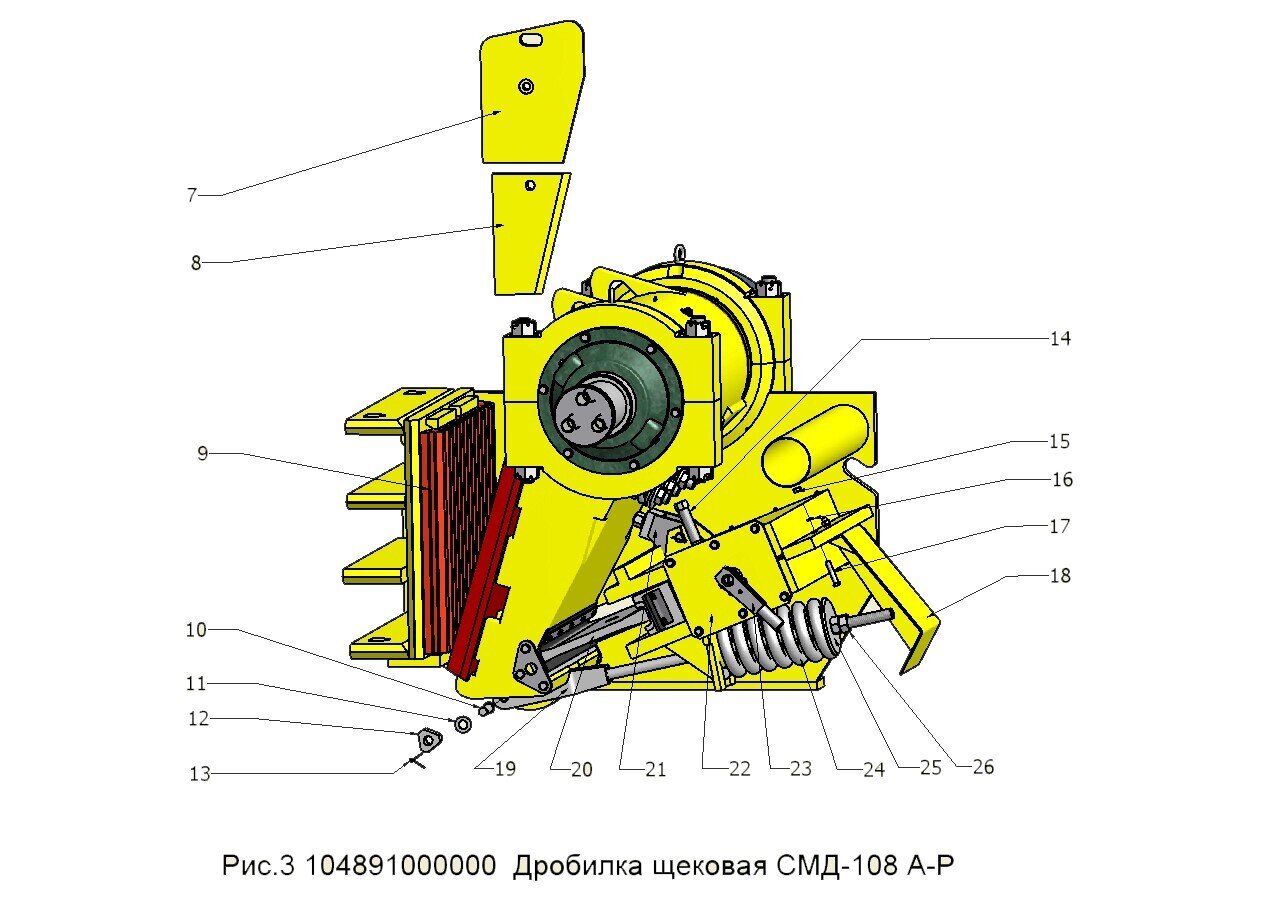 7
8
9
10
11
12
13
14
15
16
17
18
19
20
21
22
23
24
25
26

Рис.3 104891000000 Дробилка щековая СМД-108 А-Р