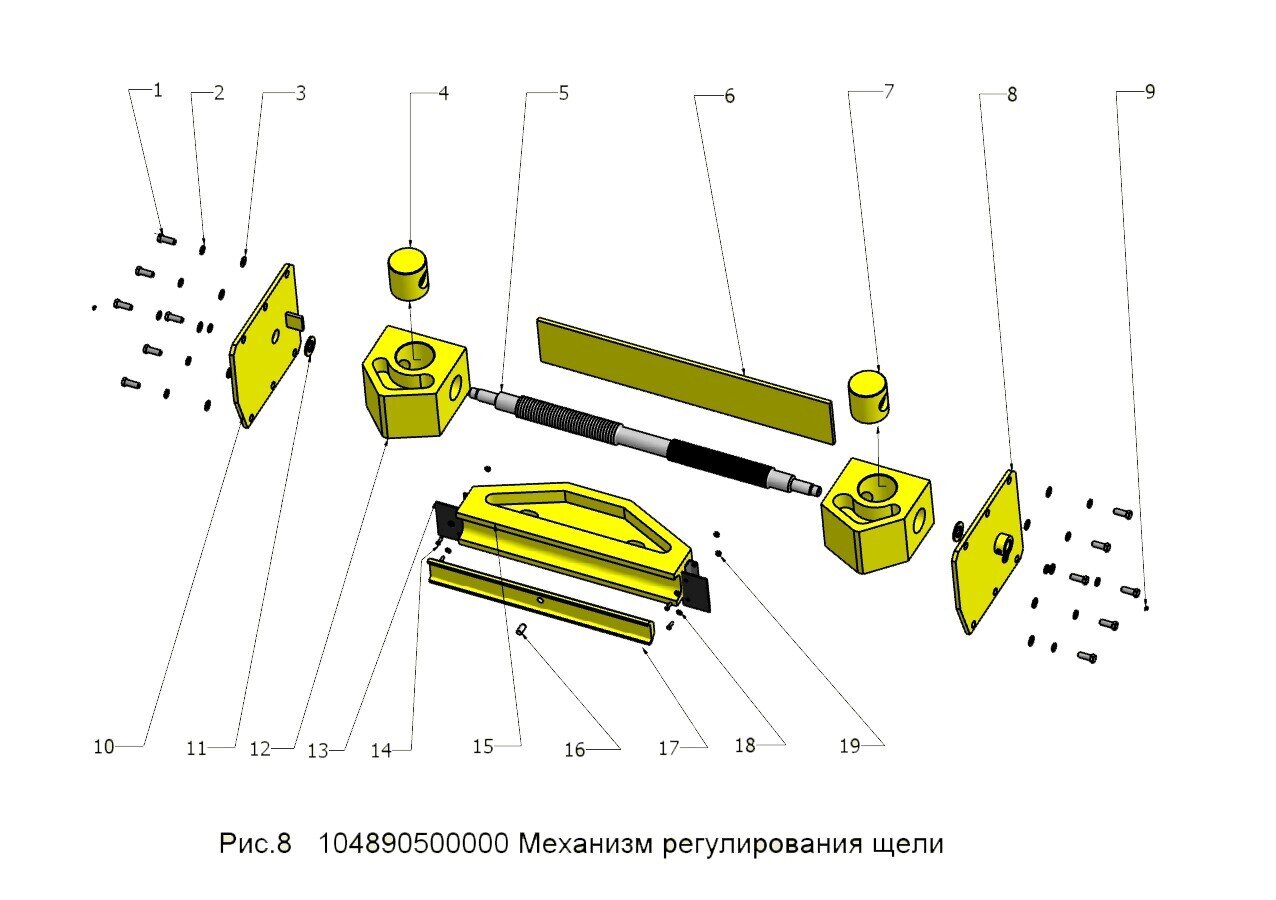 1 2 3 4 5 6 7 8 9

10 11 12 13 14 15 16 17 18 19

Рис.8 104890500000 Механизм регулирования щели