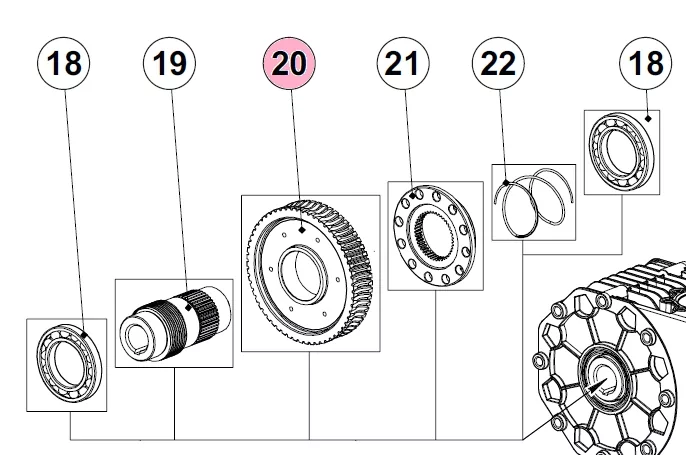 18
19
20
21
22
18