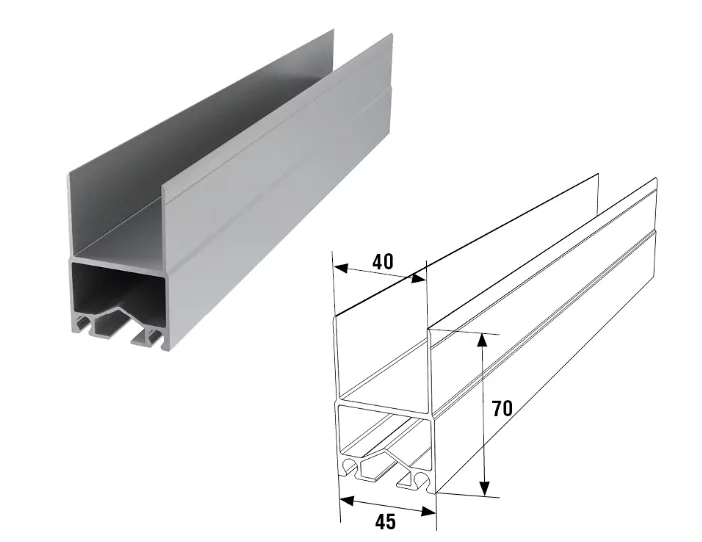 40

70

45