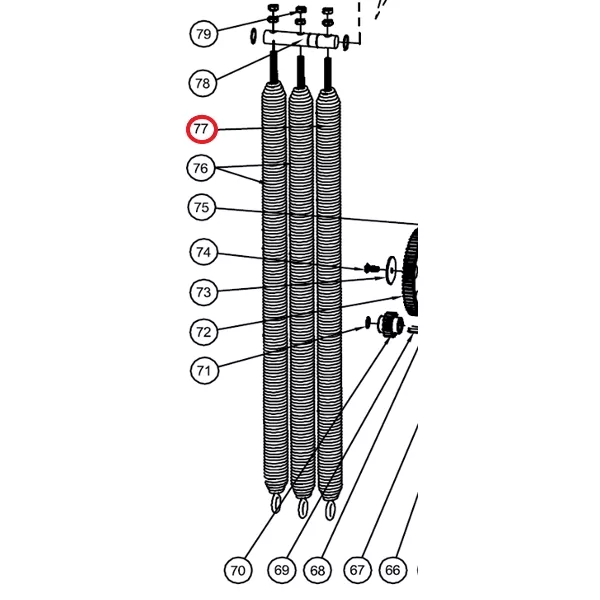 79
78
77
76
75
74
73
72
71
70
69
68
67
66