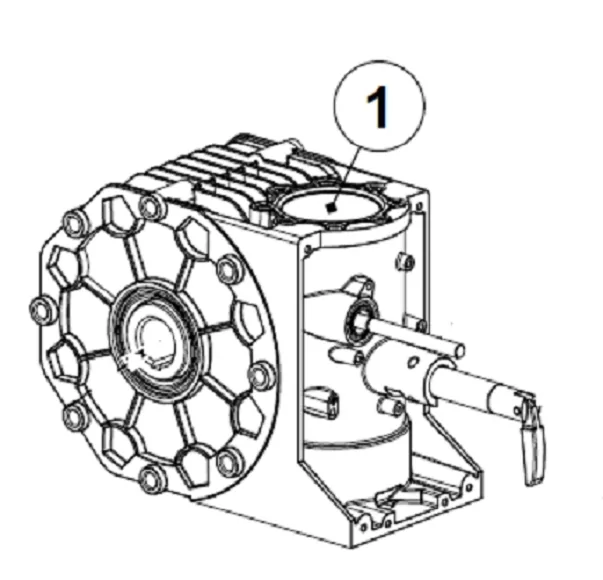 1