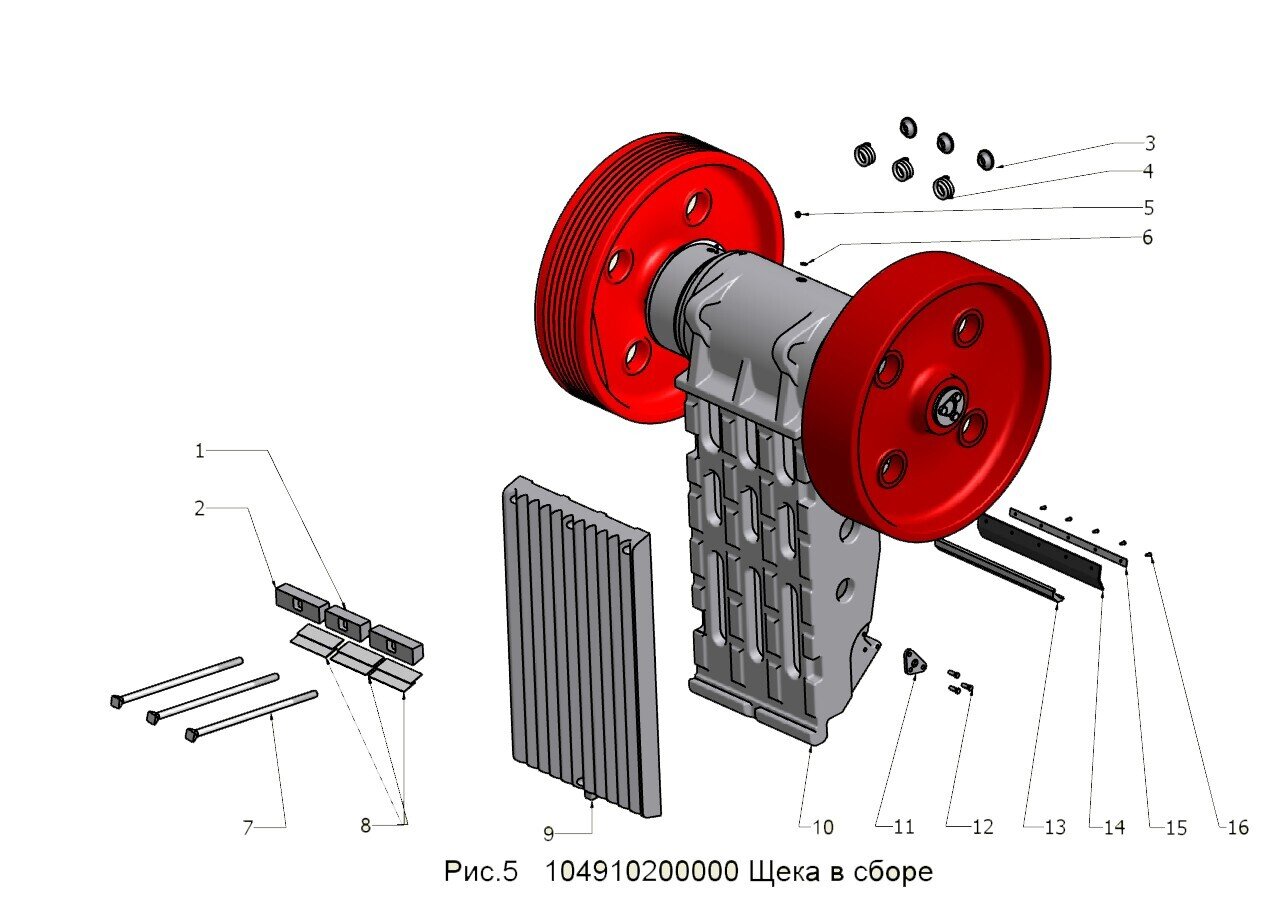 3
4
5
6
1
2
7
8
9
10
11
12
13
14
15
16

Рис.5 104910200000 Щека в сборе