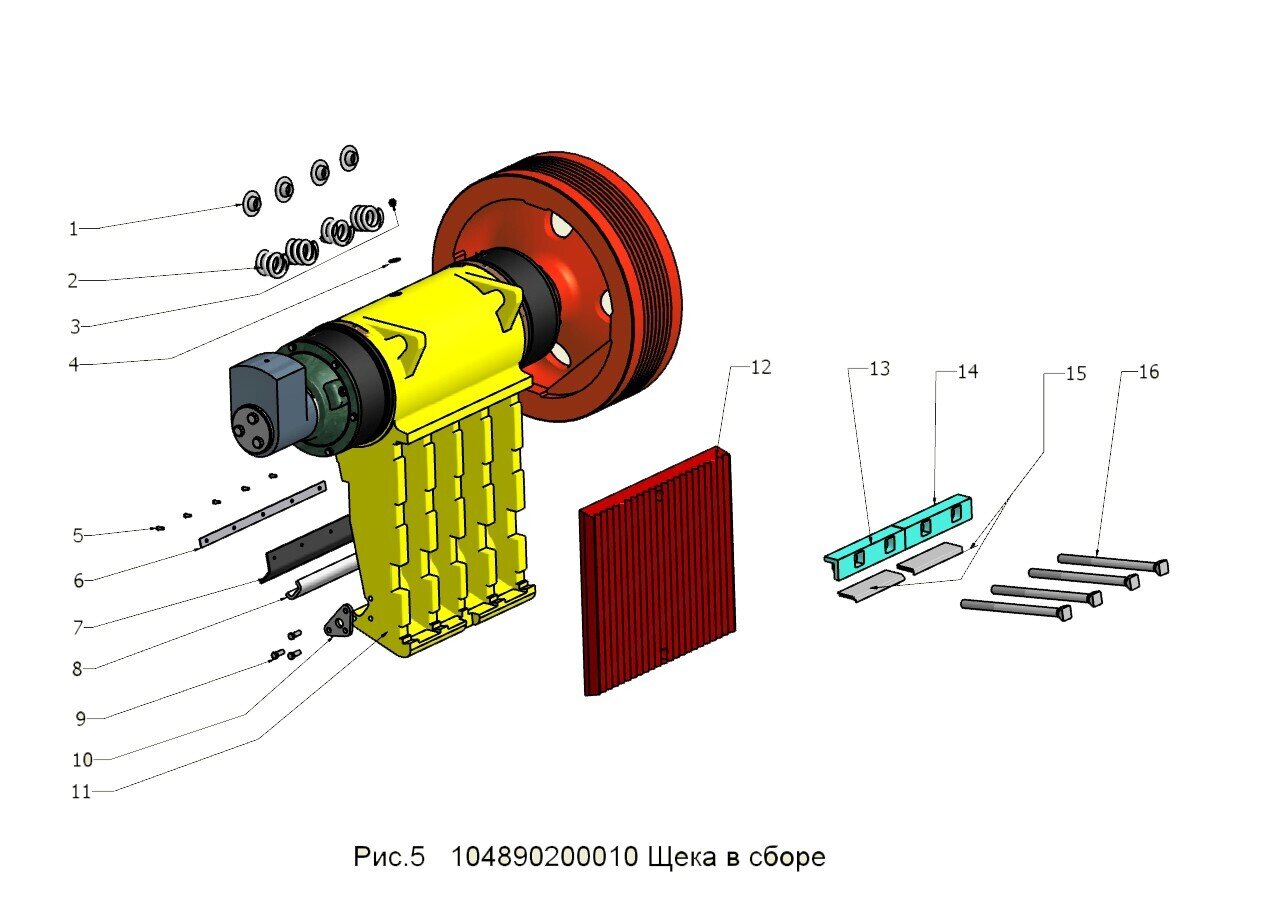 1
2
3
4
5
6
7
8
9
10
11
12
13
14
15
16

Рис.5 104890200010 Щека в сборе