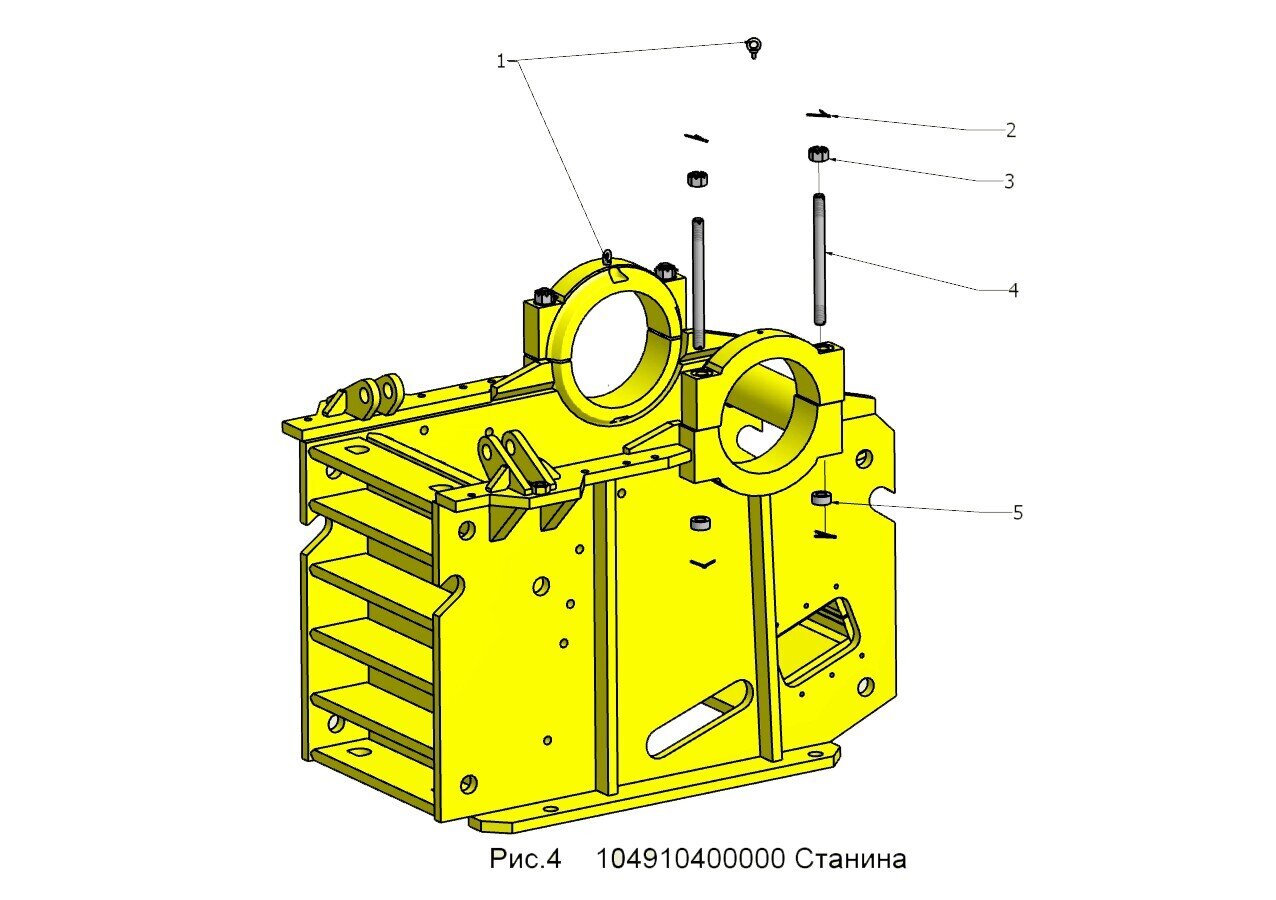 1
2
3
4
5

Рис.4 104910400000 Станина