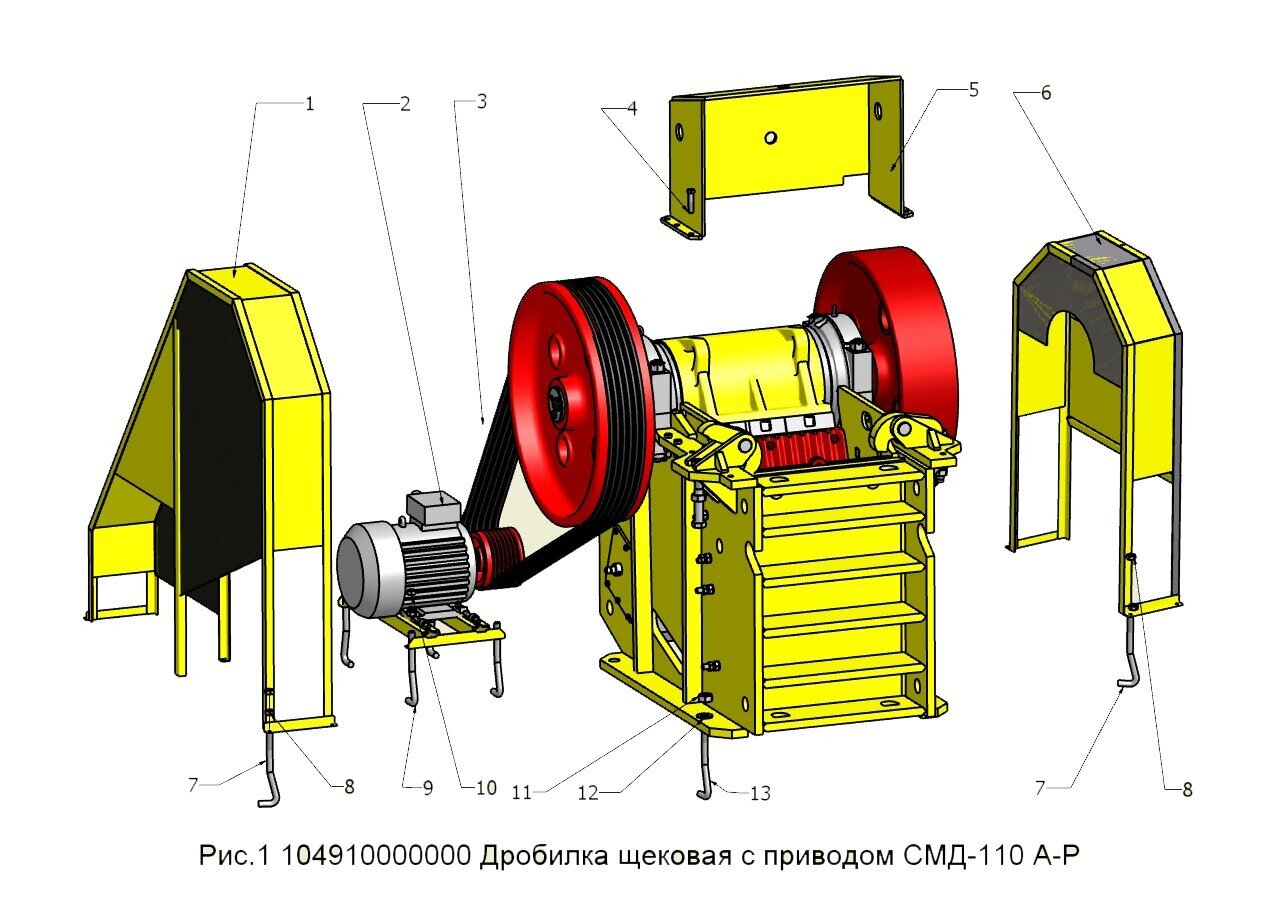 1
2
3
4
5
6
7
8
9
10
11
12
13
7
8

Рис.1 104910000000 Дробилка щековая с приводом СМД-110 А-Р