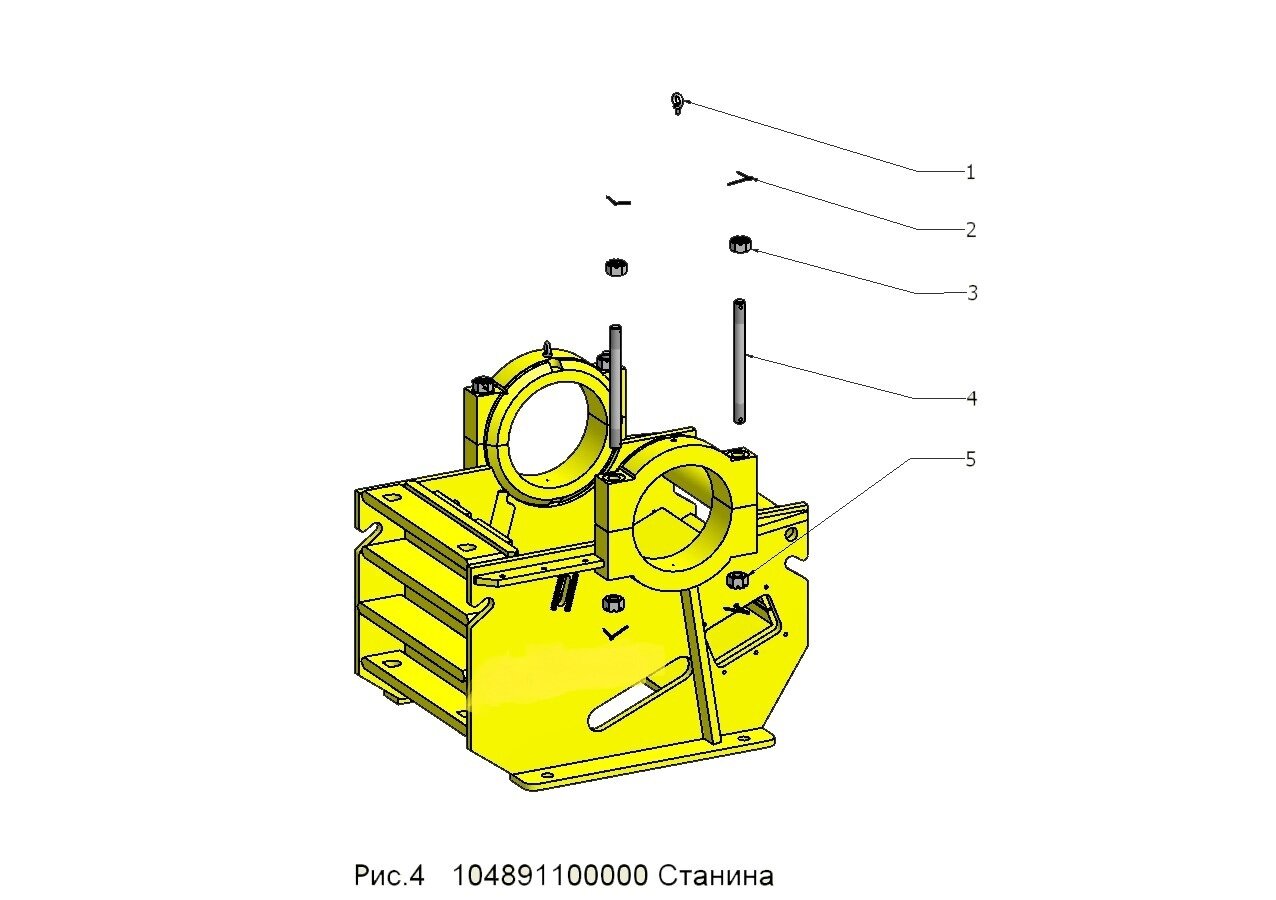 1
2
3
4
5

Рис.4 104891100000 Станина