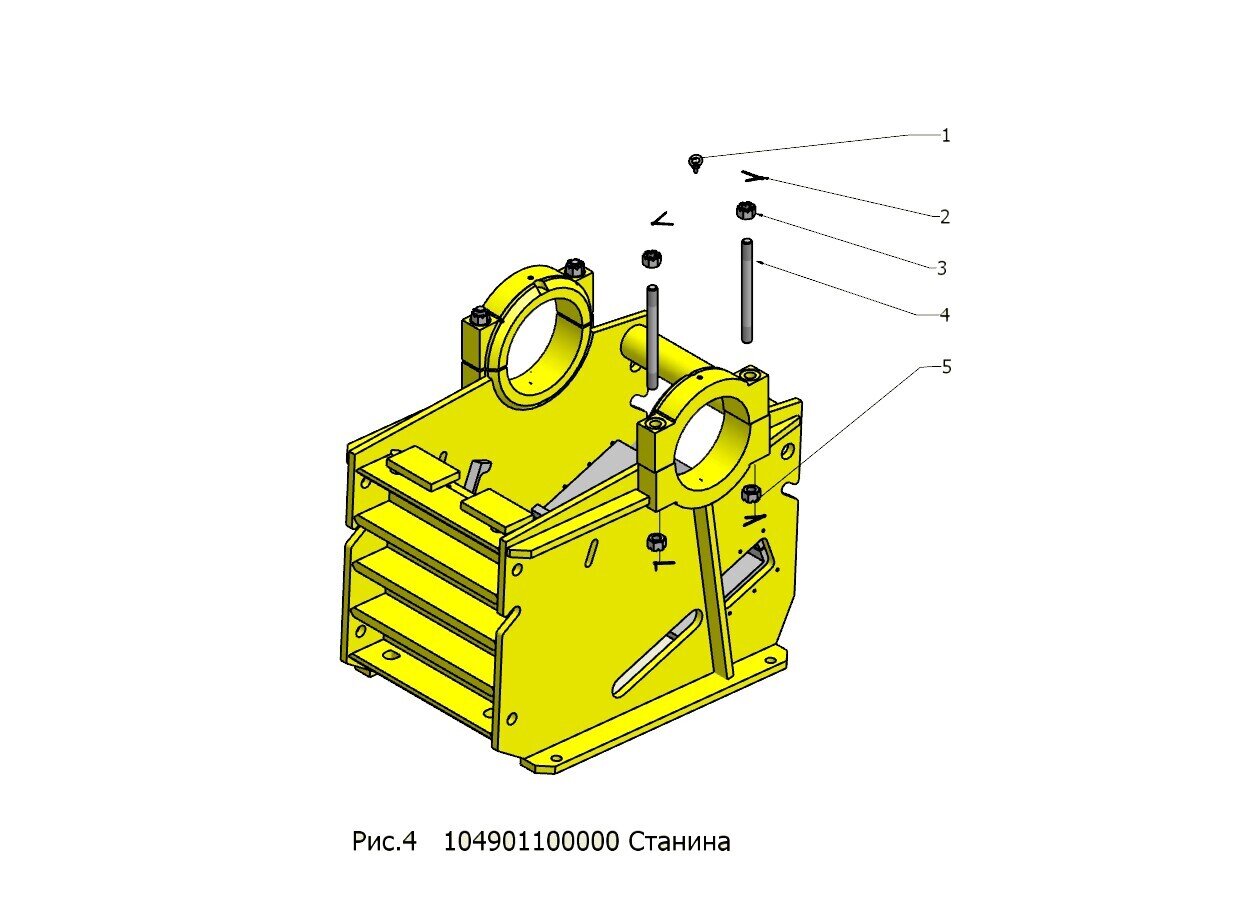 1
2
3
4
5

Рис.4 104901100000 Станина