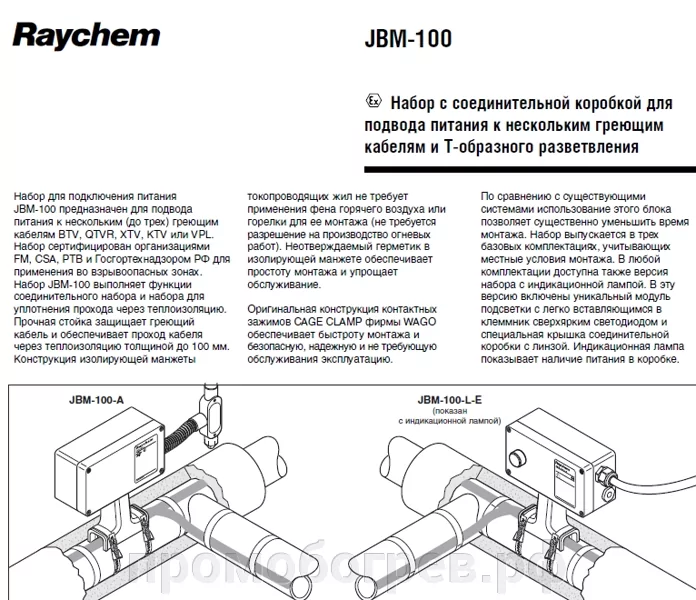 Raychem

JBM-100

Ex Набор с соединительной коробкой для подвода питания к нескольким греющим кабелям и Т-образного разветвления

Набор для подключения питания JBM-100 предназначен для подвода питания к нескольким (до трех) греющим кабелям BTV, QTVR, XTV, KTV или VPL. Набор сертифицирован организациями FM, CSA, PTB и Госгортехнадзором РФ для применения во взрывоопасных зонах. Набор JBM-100 выполняет функции соединительного набора и набора для уплотнения прохода через теплоизоляцию. Прочная стойка защищает греющий кабель и обеспечивает проход кабеля через теплоизоляцию толщиной до 100 мм. Конструкция изолирующей манжеты токопроводящих жил не требует применения фена горячего воздуха или горелки для ее монтажа (не требуется разрешение на производство огневых работ). Неотверждаемый герметик в изолирующей манжете обеспечивает простоту монтажа и упрощает обслуживание.

Оригинальная конструкция контактных зажимов CAGE CLAMP фирмы WAGO обеспечивает быстроту монтажа и безопасную, надежную и не требующую обслуживания эксплуатацию.

По сравнению с существующими системами использование этого блока позволяет существенно уменьшить время монтажа. Набор выпускается в трех базовых комплектациях, учитывающих местные условия монтажа. В любой комплектации доступна также версия набора с индикационной лампой. В эту версию включены уникальный модуль подсветки с легко вставляющимся в клеммник сверхярким светодиодом и специальная крышка соединительной коробки с линзой. Индикационная лампа показывает наличие питания в коробке.

JBM-100-A

JBM-100-L-E
(показан с индикационной лампой)

промобогрев.рф