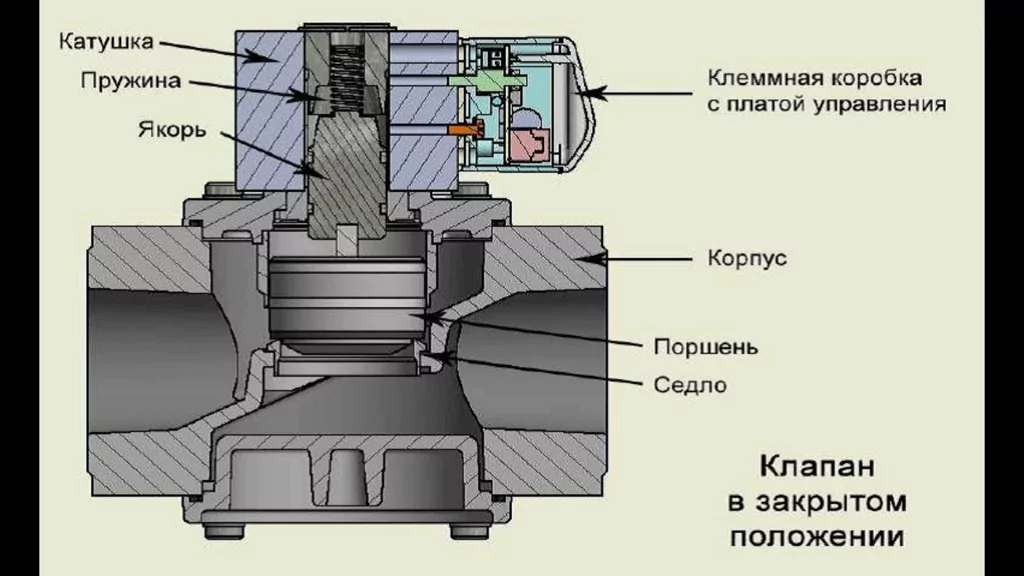 Катушка
Пружина
Якорь
Клеммная коробка с платой управления
Корпус
Поршень
Седло
Клапан в закрытом положении