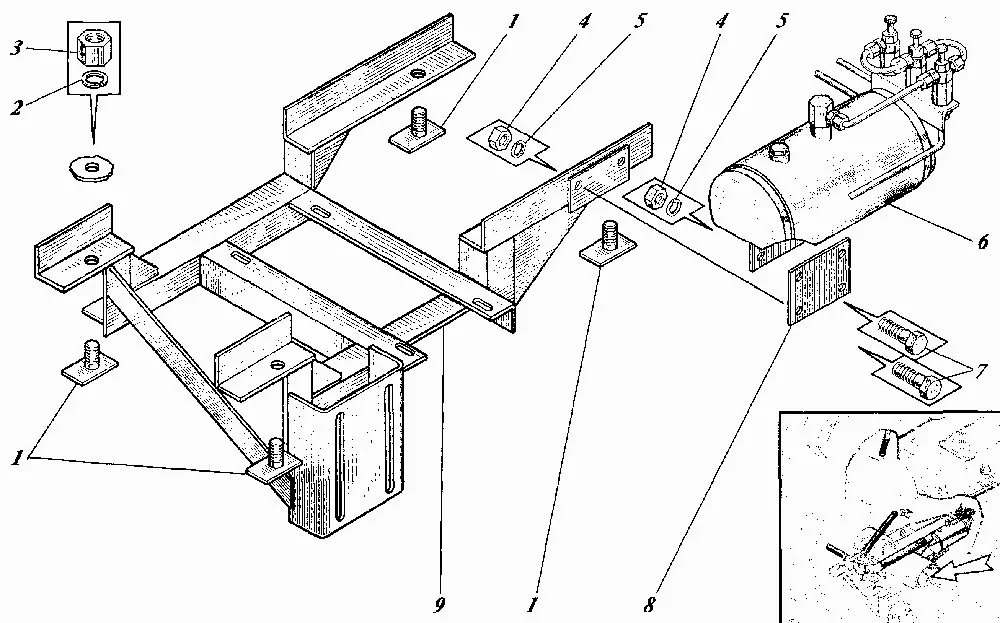 3
2
1
4
5
4
5
6
7
1
9
1
8