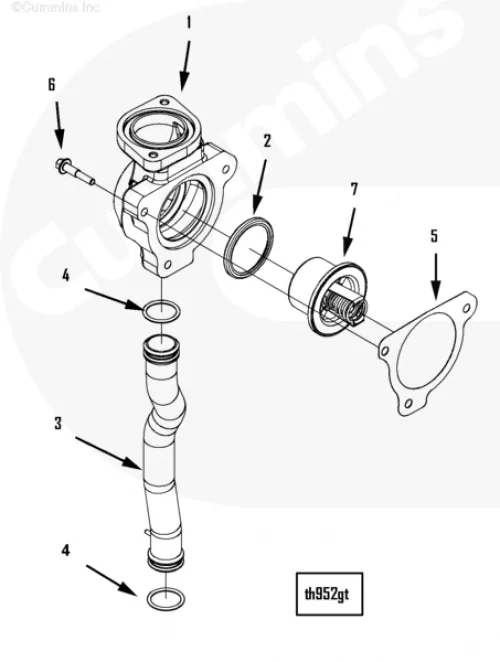 ©Cummins Inc

Cummins

1

6

2

7

5

4

3

4

th952gt