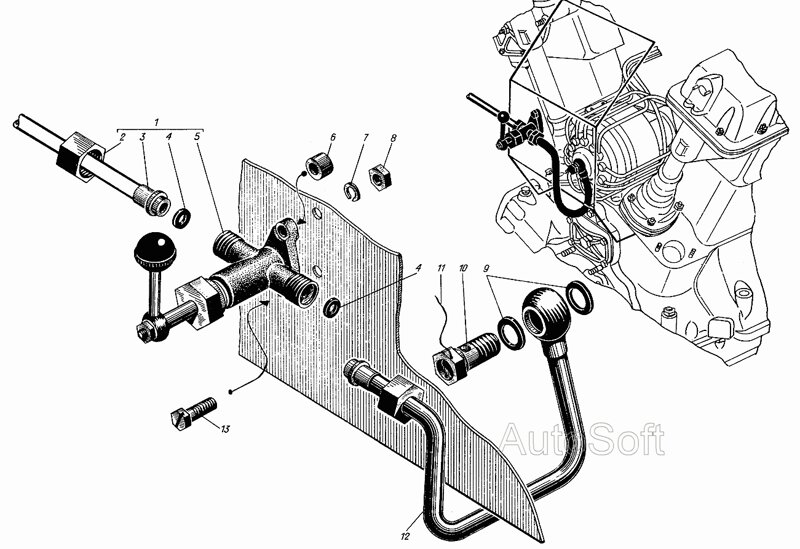 1
2
3
4
5
6
7
8
4
11
10
9
13
12
AutoSoft