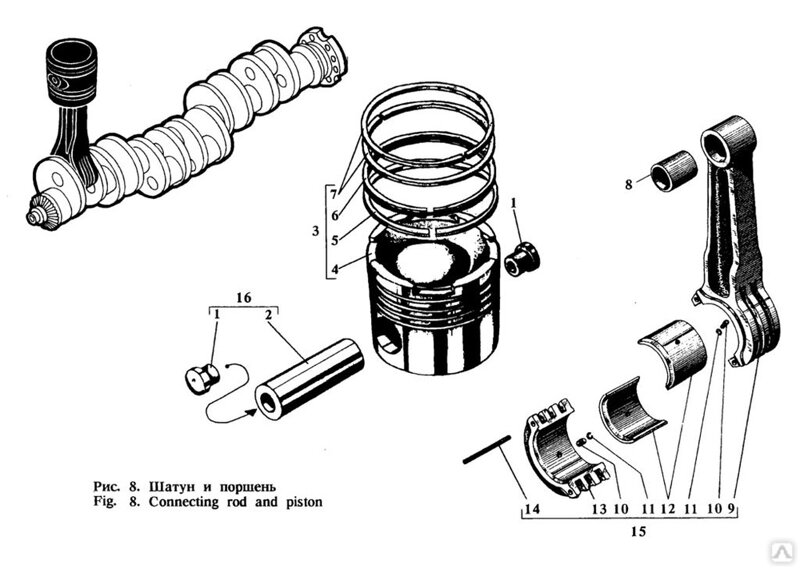 7
6
3
5
4
1
8
16
1
2
Рис. 8. Шатун и поршень
Fig. 8. Connecting rod and piston
14
13 10
11 12 11
10 9
15